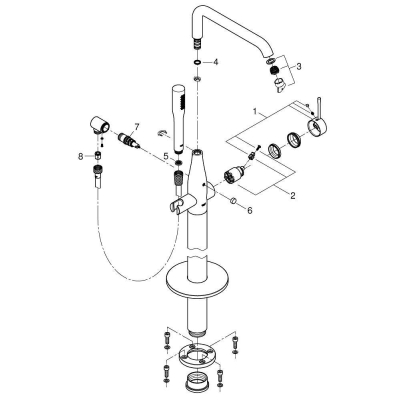 4
3
1
7
8
5
2
6